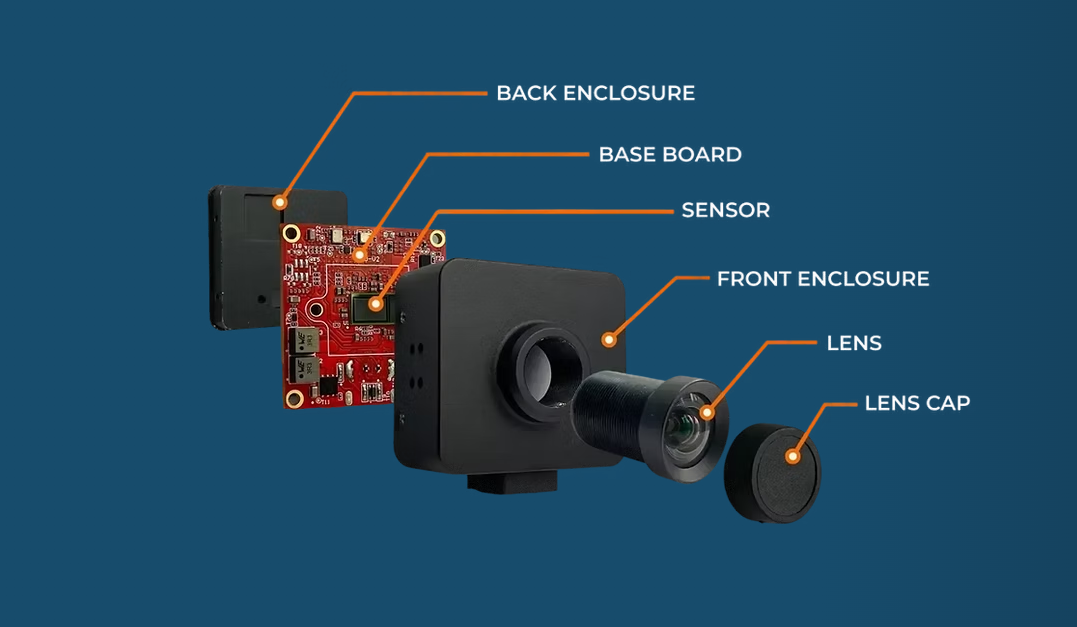 BACK ENCLOSURE

BASE BOARD

SENSOR

FRONT ENCLOSURE

LENS

LENS CAP